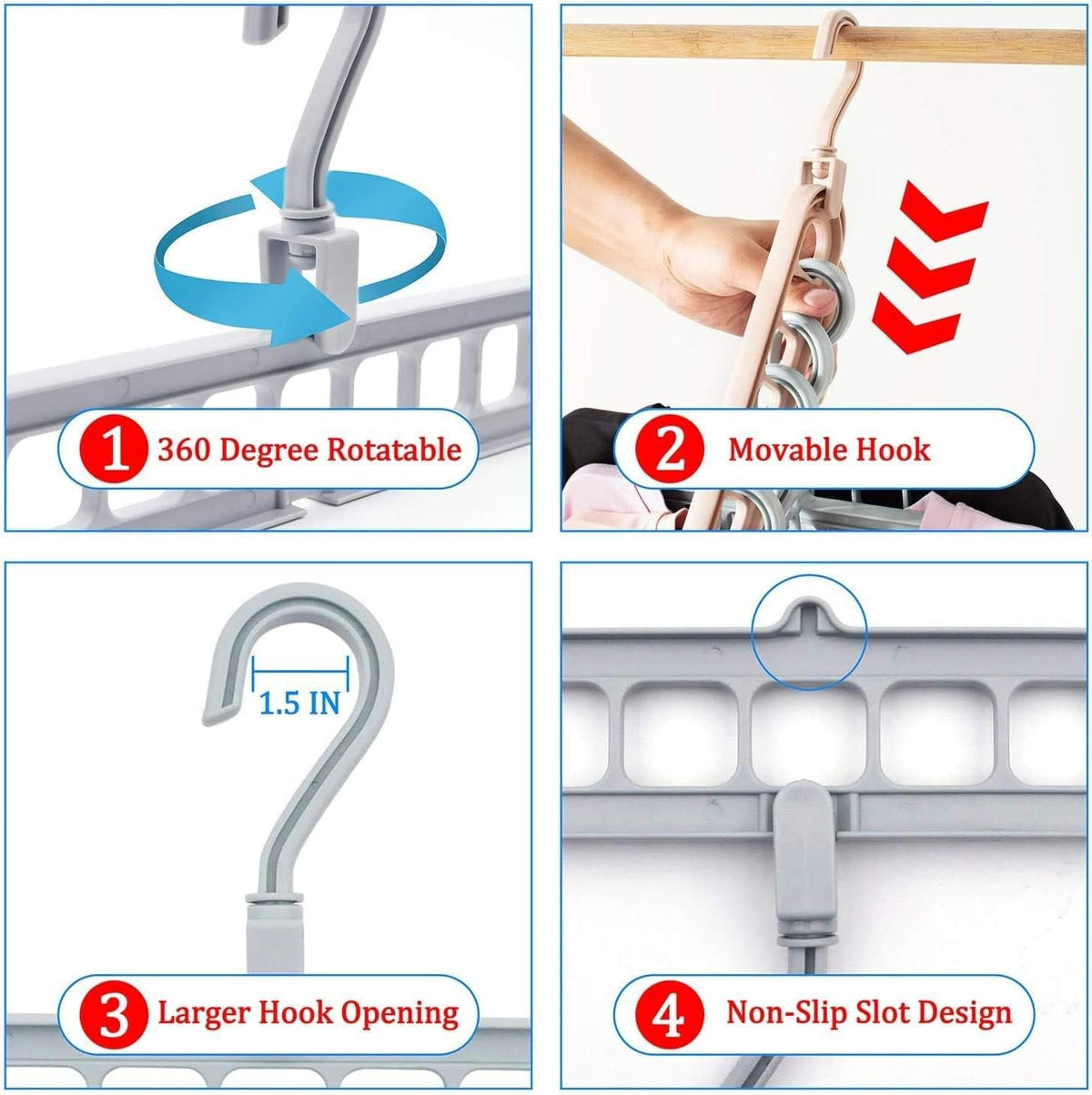 1 360 Degree Rotatable

2 Movable Hook

1.5 IN

3 Larger Hook Opening

4 Non-Slip Slot Design