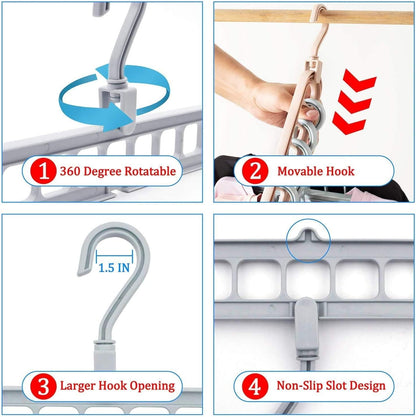 1 360 Degree Rotatable

2 Movable Hook

1.5 IN

3 Larger Hook Opening

4 Non-Slip Slot Design